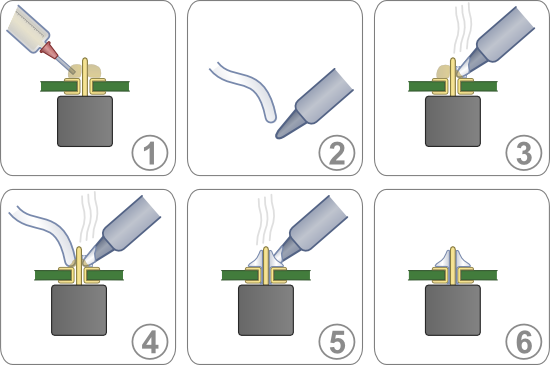 1
2
3
4
5
6